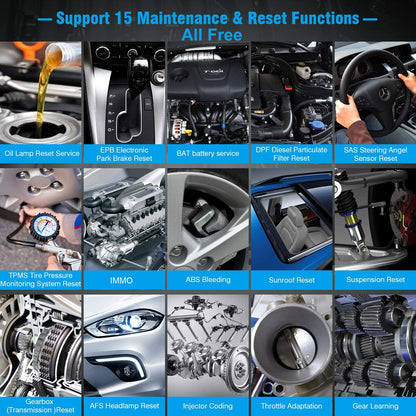 — Support 15 Maintenance & Reset Functions —
All Free

Oil Lamp Reset Service

EPB Electronic Park Brake Reset

BAT battery service

DPF Diesel Particulate Filter Reset

SAS Steering Angel Sensor Reset

TPMS Tire Pressure Monitoring System Reset

IMMO

ABS Bleeding

Sunroof Reset

Suspension Reset

Gearbox (Transmission )Reset

AFS Headlamp Reset

Injector Coding

Throttle Adaptation

Gear Learning