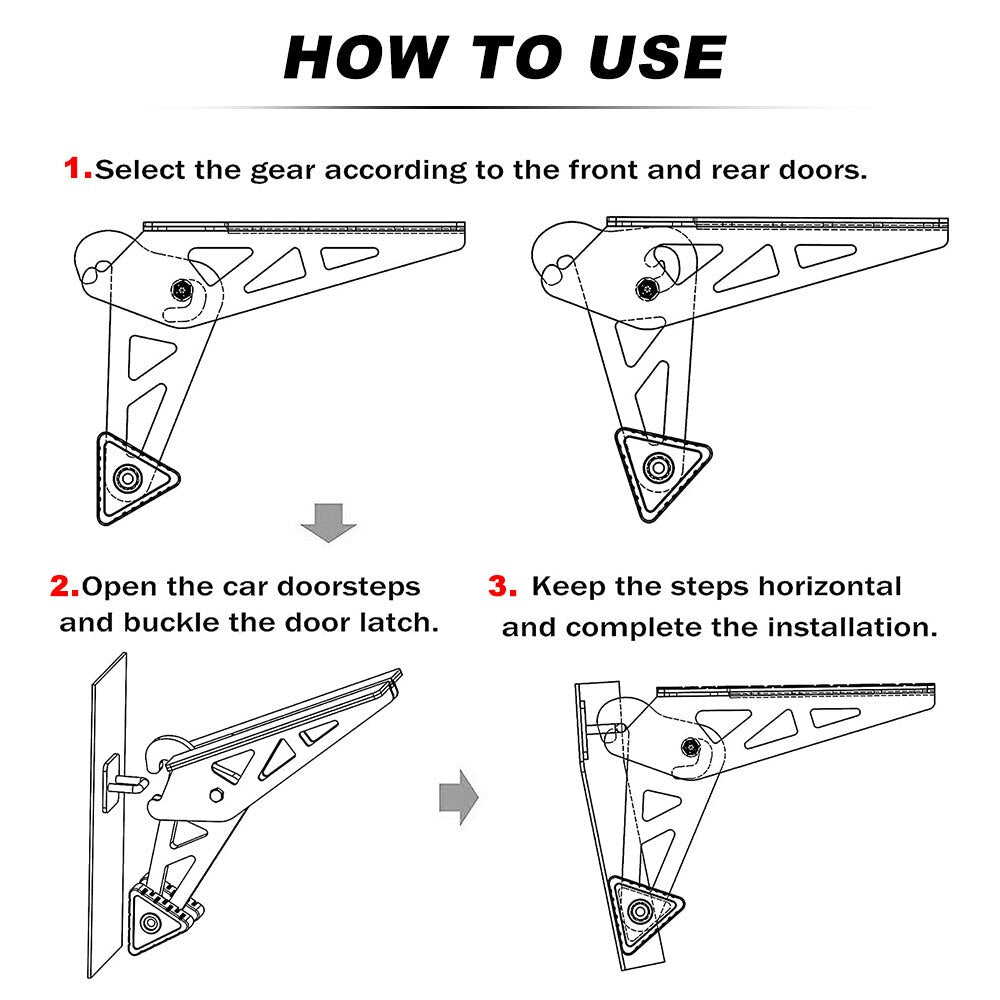 HOW TO USE

1.Select the gear according to the front and rear doors.

2.Open the car doorsteps and buckle the door latch.

3. Keep the steps horizontal and complete the installation.