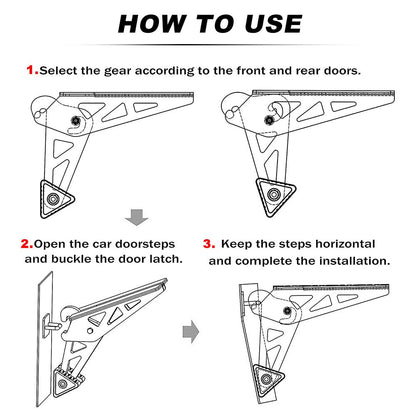 HOW TO USE

1.Select the gear according to the front and rear doors.

2.Open the car doorsteps and buckle the door latch.

3. Keep the steps horizontal and complete the installation.